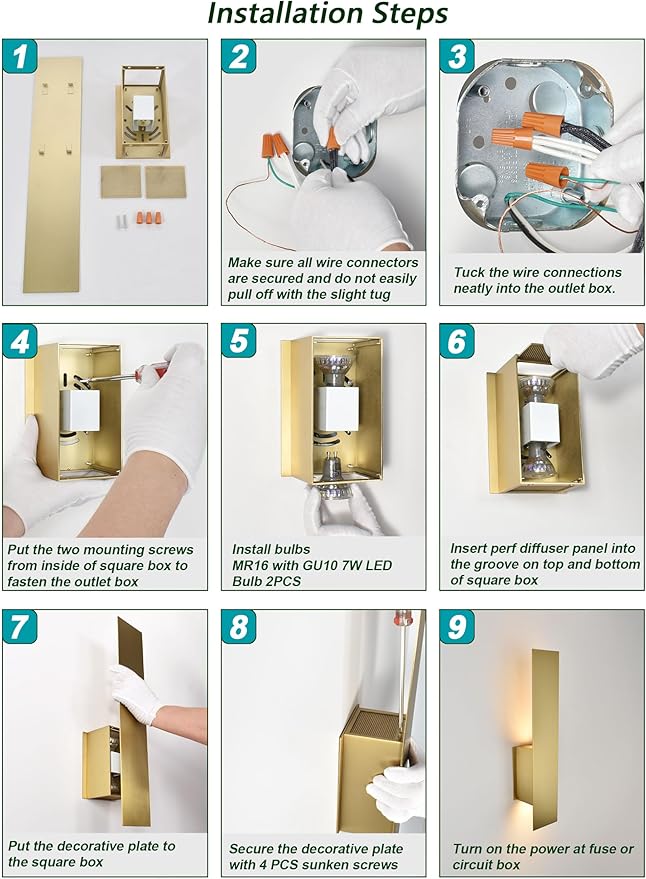 Installation Steps

1

2

Make sure all wire connectors are secured and do not easily pull off with the slight tug

3

Tuck the wire connections neatly into the outlet box.

4

Put the two mounting screws from inside of square box to fasten the outlet box

5

Install bulbs MR16 with GU10 7W LED Bulb 2PCS

6

Insert perf diffuser panel into the groove on top and bottom of square box

7

Put the decorative plate to the square box

8

Secure the decorative plate with 4 PCS sunken screws

9

Turn on the power at fuse or circuit box