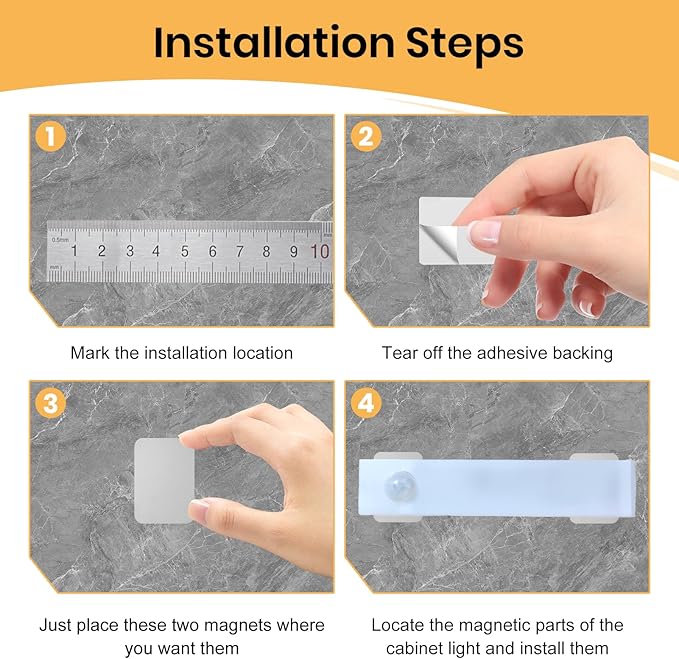 Installation Steps

1

0.5mm 1 2 3 4 5 6 7 8 9 10 mm

Mark the installation location

2

Tear off the adhesive backing

3

Just place these two magnets where you want them

4

Locate the magnetic parts of the cabinet light and install them