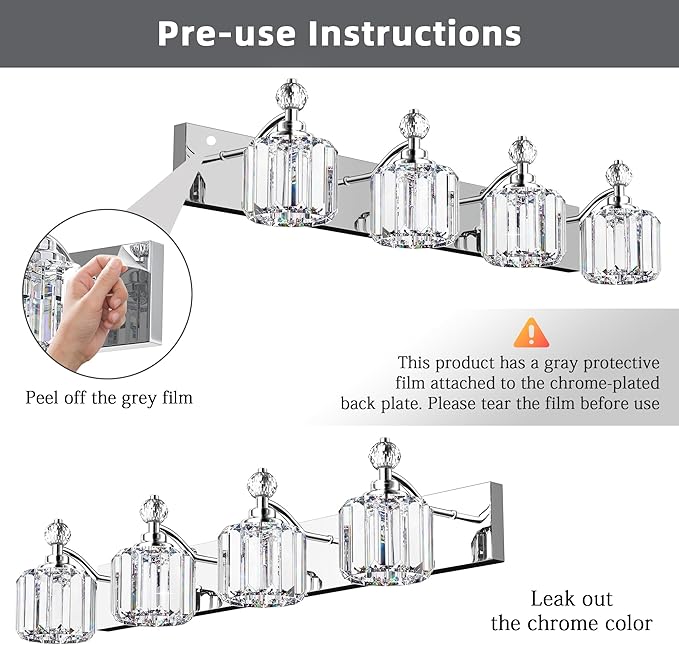 Pre-use Instructions

Peel off the grey film

This product has a gray protective film attached to the chrome-plated back plate. Please tear the film before use

Leak out the chrome color