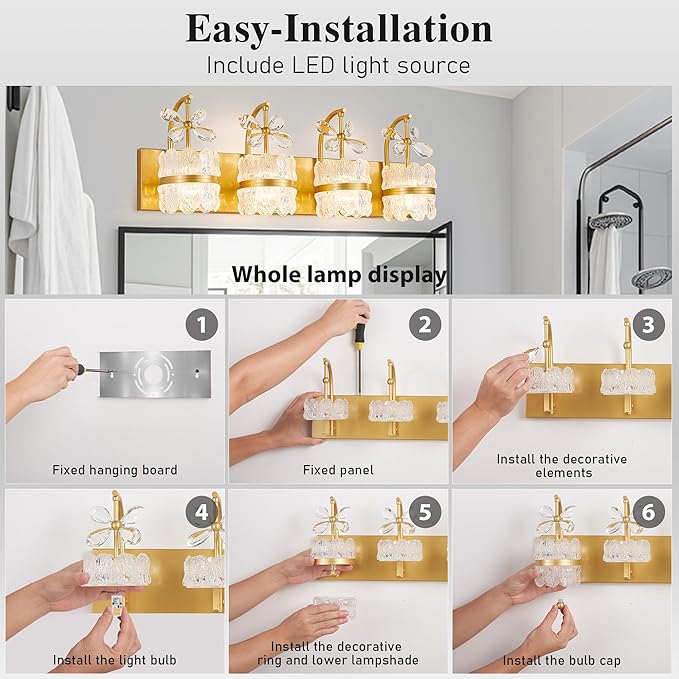 Easy-Installation

Include LED light source

Whole lamp display

1

Fixed hanging board

2

Fixed panel

3

Install the decorative elements

4

Install the light bulb

5

Install the decorative ring and lower lampshade

6

Install the bulb cap