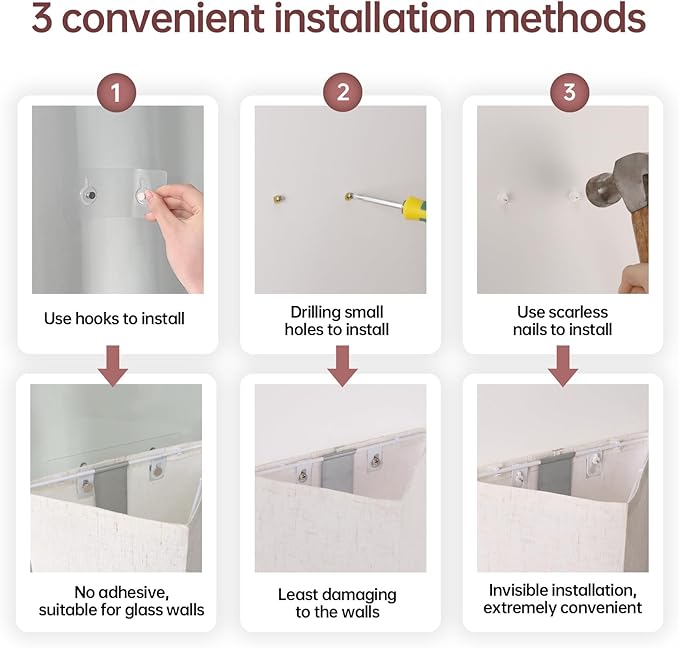 3 convenient installation methods

1

Use hooks to install

No adhesive, suitable for glass walls

2

Drilling small holes to install

Least damaging to the walls

3

Use scarless nails to install

Invisible installation, extremely convenient