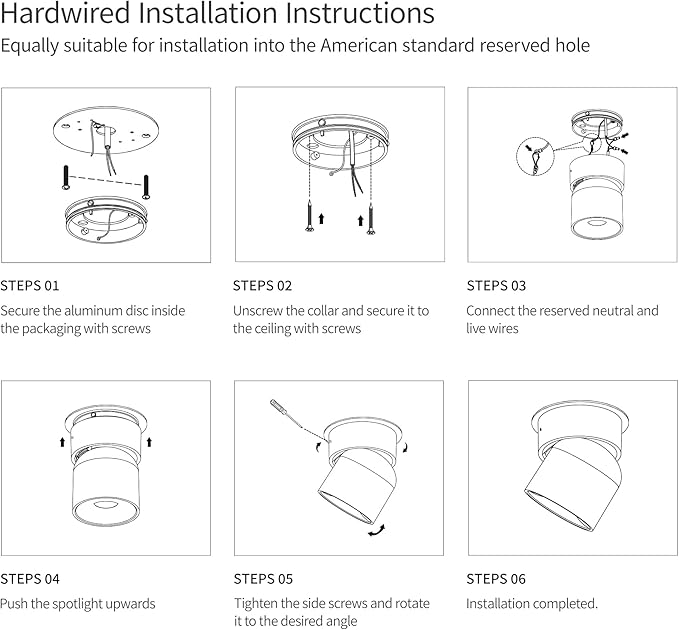 Hardwired Installation Instructions
Equally suitable for installation into the American standard reserved hole

STEPS 01
Secure the aluminum disc inside the packaging with screws

STEPS 02
Unscrew the collar and secure it to the ceiling with screws

STEPS 03
Connect the reserved neutral and live wires

STEPS 04
Push the spotlight upwards

STEPS 05
Tighten the side screws and rotate it to the desired angle

STEPS 06
Installation completed.