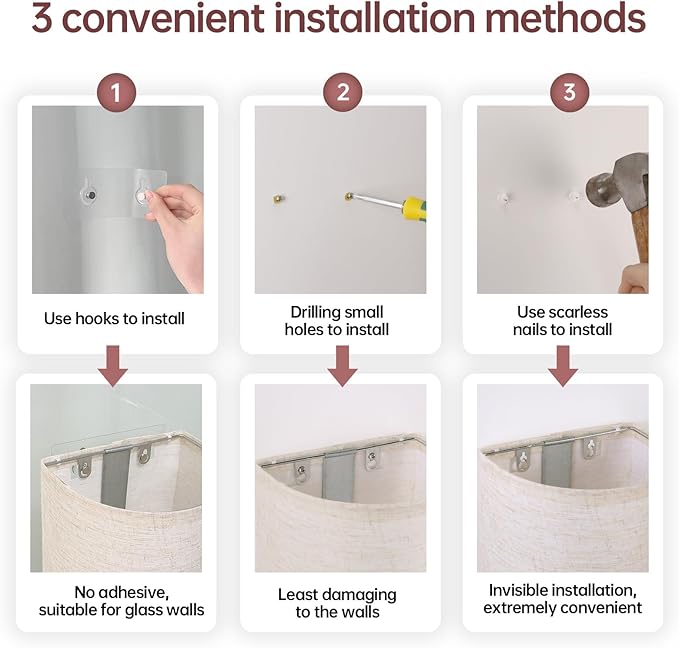 3 convenient installation methods

1

Use hooks to install

No adhesive, suitable for glass walls

2

Drilling small holes to install

Least damaging to the walls

3

Use scarless nails to install

Invisible installation, extremely convenient