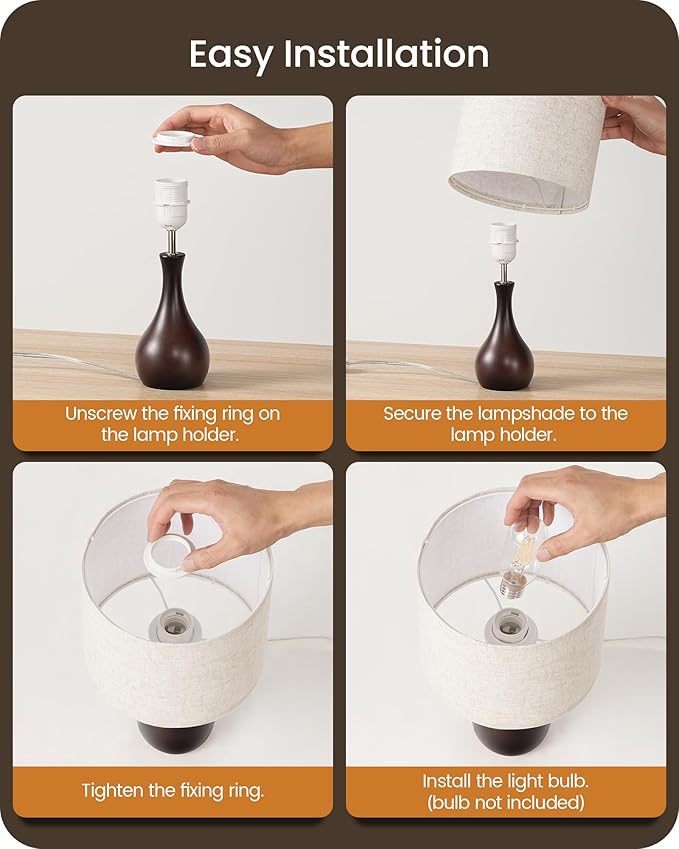 Easy Installation

Unscrew the fixing ring on the lamp holder.

Secure the lampshade to the lamp holder.

Tighten the fixing ring.

Install the light bulb. (bulb not included)