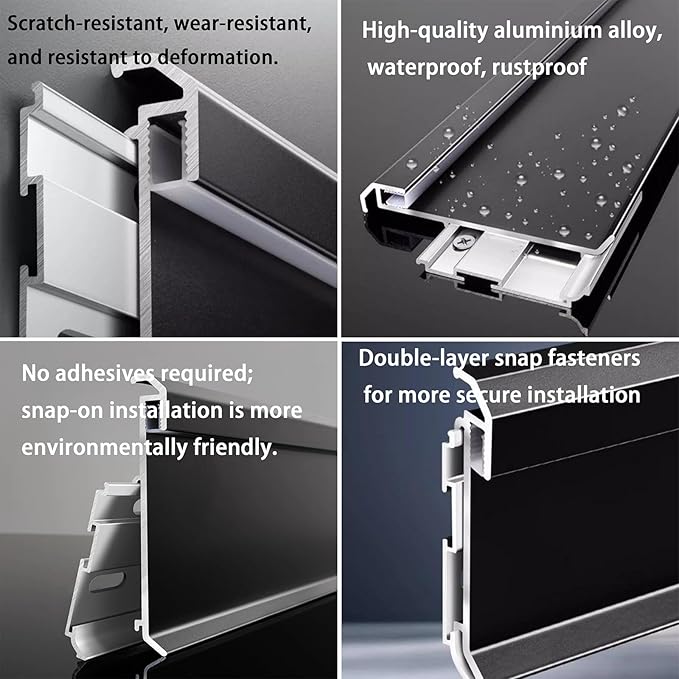 Scratch-resistant, wear-resistant, and resistant to deformation.

High-quality aluminium alloy, waterproof, rustproof

No adhesives required; snap-on installation is more environmentally friendly.

Double-layer snap fasteners for more secure installation