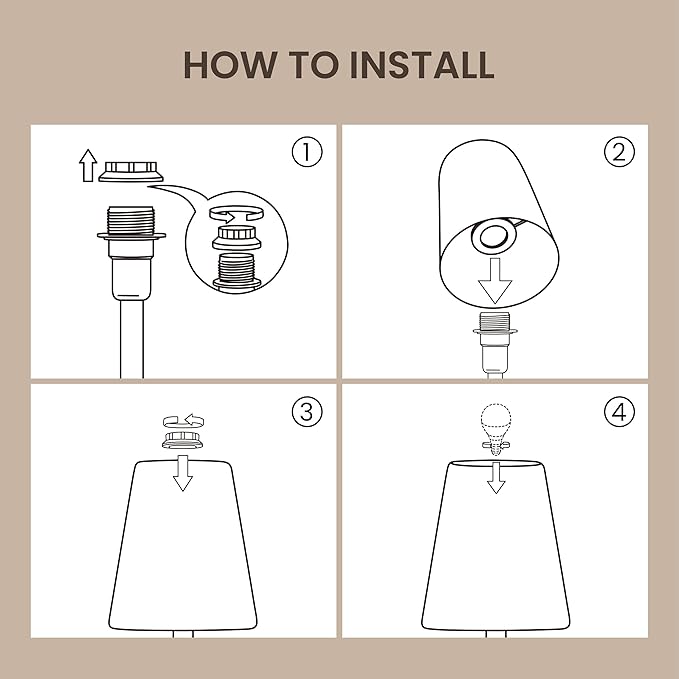 HOW TO INSTALL

①

②

③

④