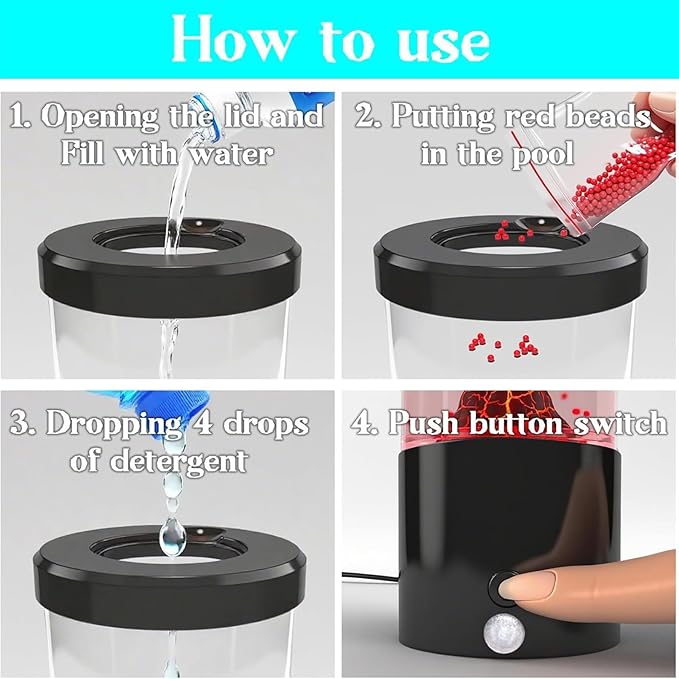 How to use

1. Opening the lid and Fill with water

2. Putting red beads in the pool

3. Dropping 4 drops of detergent

4. Push button switch