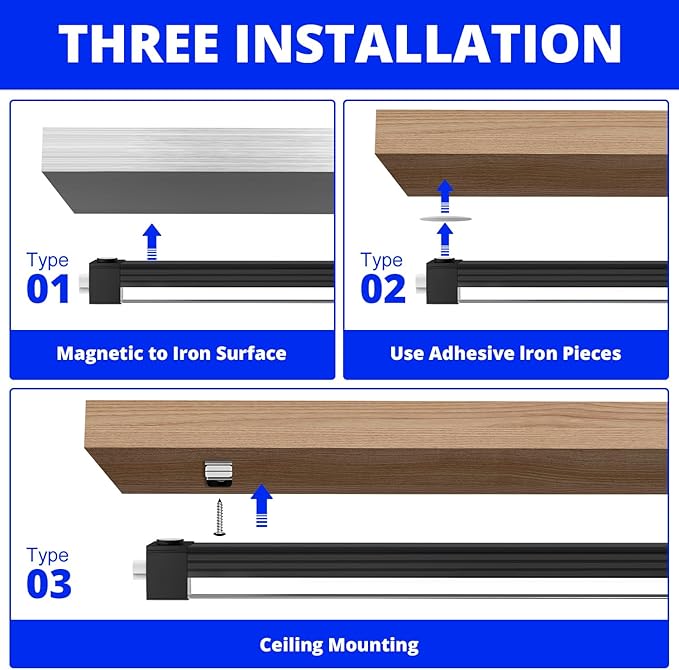 THREE INSTALLATION

Type
01

Magnetic to Iron Surface

Type
02

Use Adhesive Iron Pieces

Type
03

Ceiling Mounting