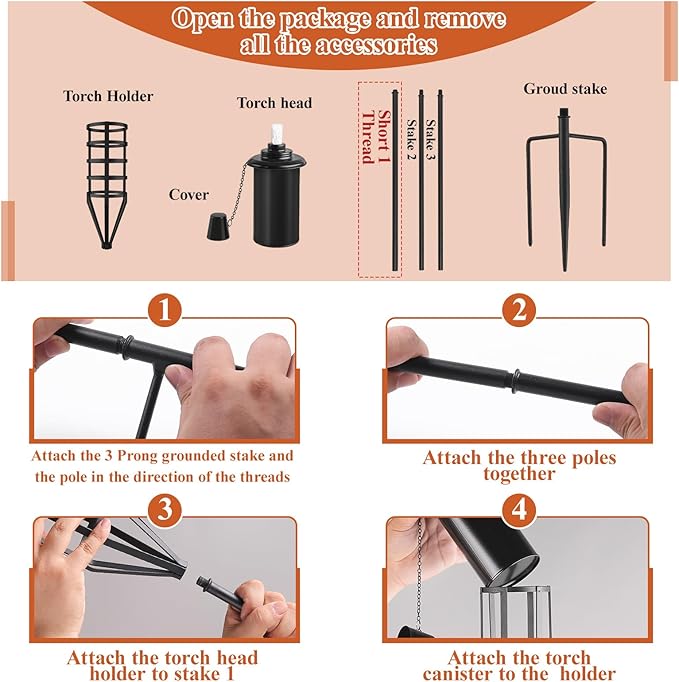 Open the package and remove all the accessories

Torch Holder

Torch head

Cover

Short 1 Thread

Stake 2

Stake 3

Groud stake

1

Attach the 3 Prong grounded stake and the pole in the direction of the threads

2

Attach the three poles together

3

Attach the torch head holder to stake 1

4

Attach the torch canister to the holder