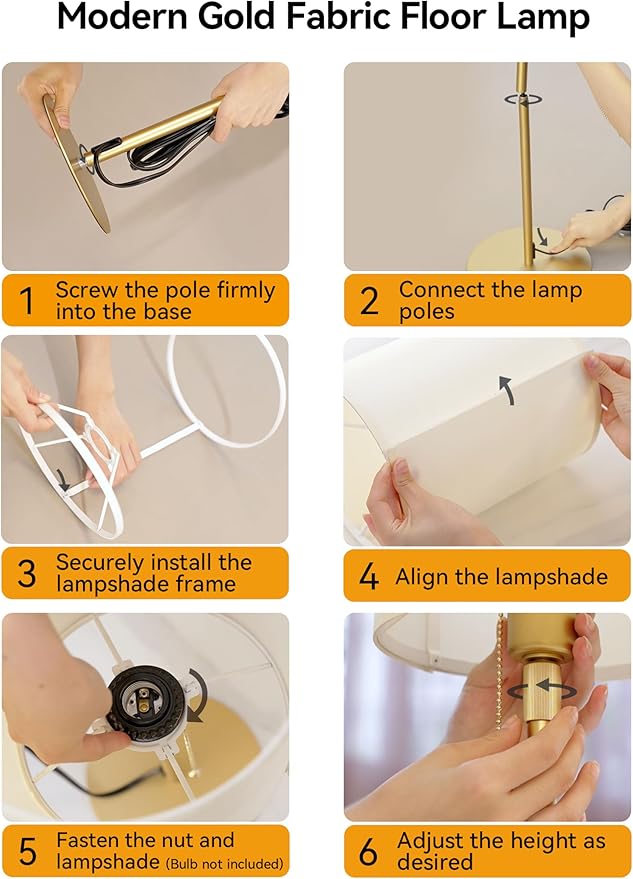 Modern Gold Fabric Floor Lamp

1 Screw the pole firmly into the base

2 Connect the lamp poles

3 Securely install the lampshade frame

4 Align the lampshade

5 Fasten the nut and lampshade (Bulb not included)

6 Adjust the height as desired