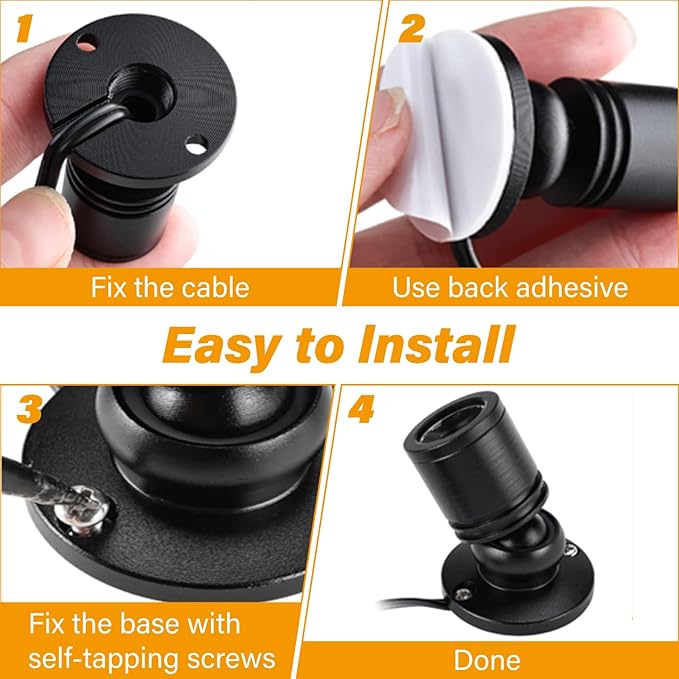 1

Fix the cable

2

Use back adhesive

Easy to Install

3

Fix the base with self-tapping screws

4

Done