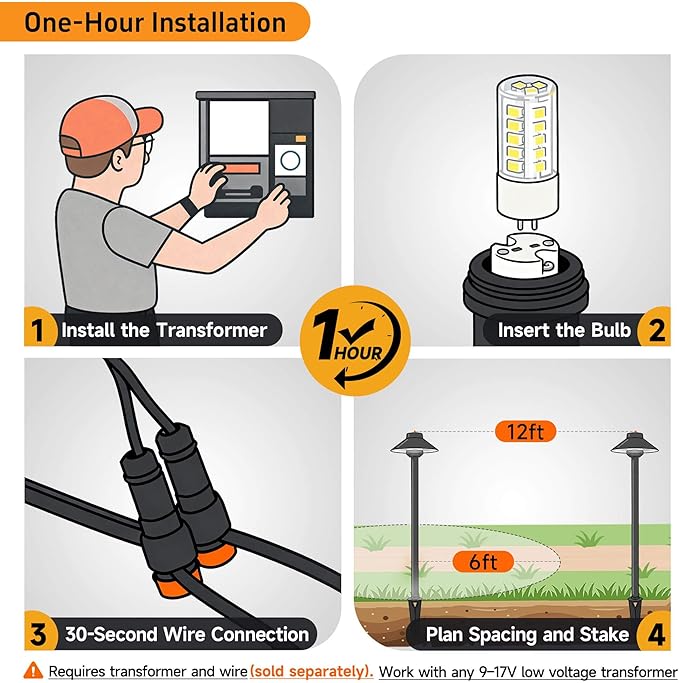 One-Hour Installation

1 Install the Transformer

Insert the Bulb 2

1 HOUR

3 30-Second Wire Connection

12ft

6ft

Plan Spacing and Stake 4

Requires transformer and wire (sold separately). Work with any 9–17V low voltage transformer