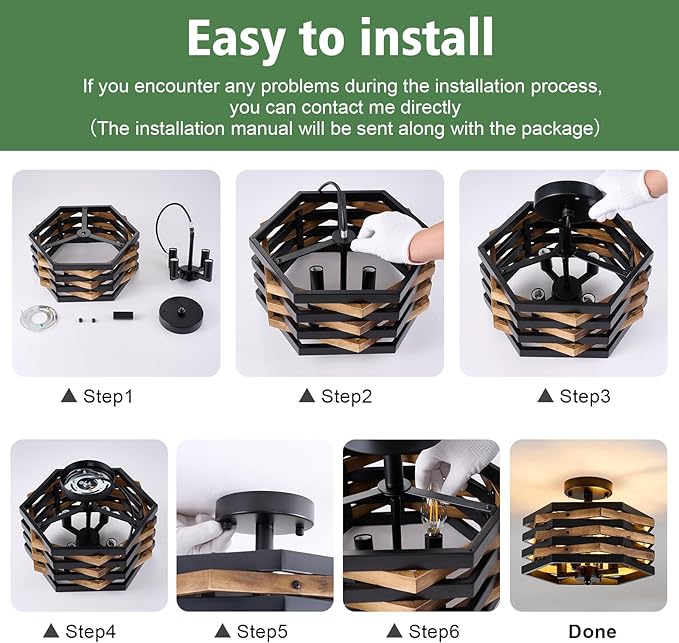 Easy to install

If you encounter any problems during the installation process, you can contact me directly
（The installation manual will be sent along with the package）

▲ Step1

▲ Step2

▲ Step3

▲ Step4

▲ Step5

▲ Step6

Done