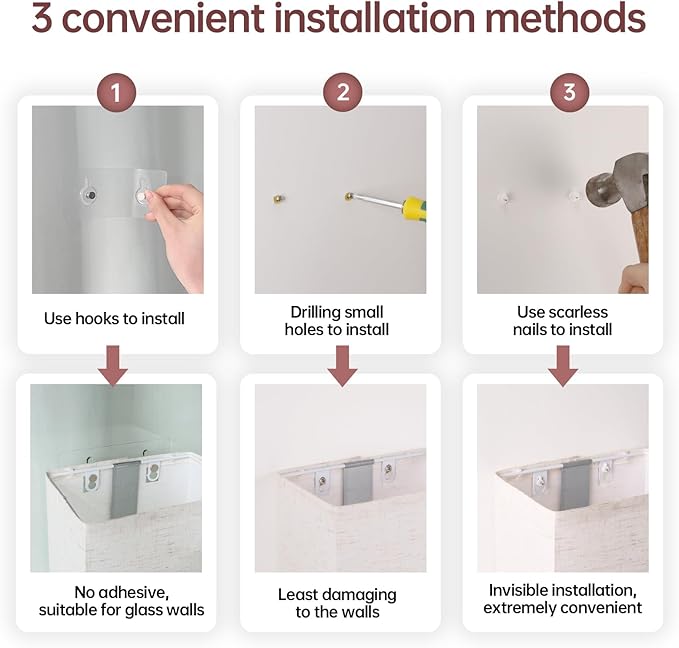 3 convenient installation methods

1

Use hooks to install

No adhesive, suitable for glass walls

2

Drilling small holes to install

Least damaging to the walls

3

Use scarless nails to install

Invisible installation, extremely convenient