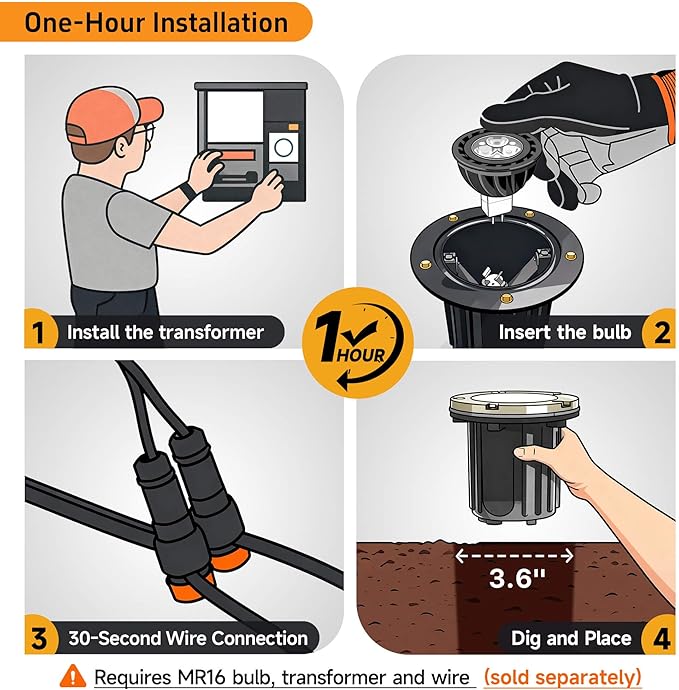 One-Hour Installation

1 Install the transformer

Insert the bulb 2

1 HOUR

3 30-Second Wire Connection

3.6"

Dig and Place 4

Requires MR16 bulb, transformer and wire (sold separately)