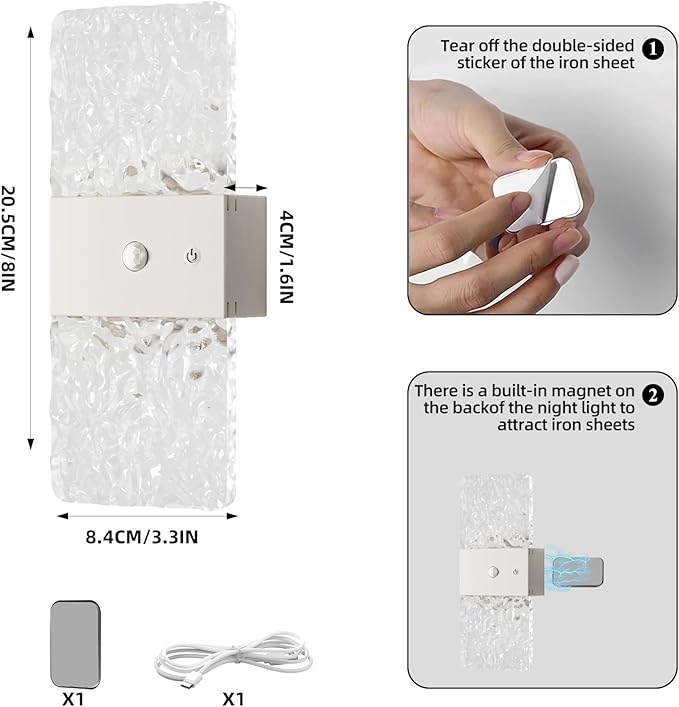 20.5CM/8IN

4CM/1.6IN

8.4CM/3.3IN

X1

X1

Tear off the double-sided sticker of the iron sheet 1

There is a built-in magnet on the backof the night light to attract iron sheets 2