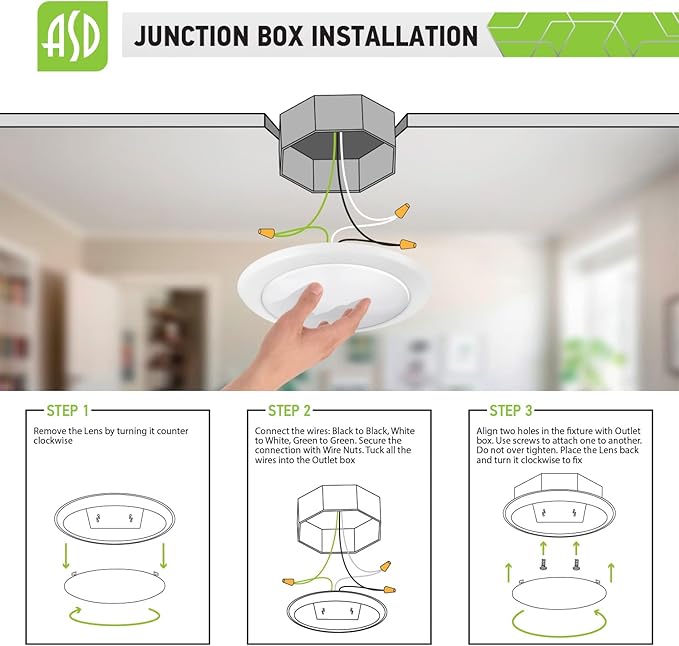 ASD

JUNCTION BOX INSTALLATION

STEP 1
Remove the Lens by turning it counter clockwise

STEP 2
Connect the wires: Black to Black, White to White, Green to Green. Secure the connection with Wire Nuts. Tuck all the wires into the Outlet box

STEP 3
Align two holes in the fixture with Outlet box. Use screws to attach one to another. Do not over tighten. Place the Lens back and turn it clockwise to fix