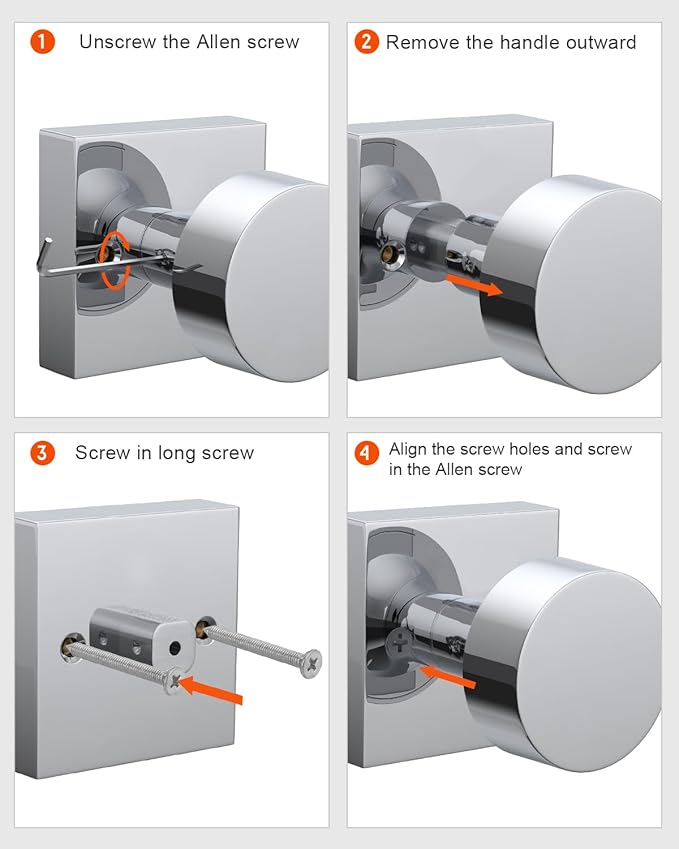 1 Unscrew the Allen screw

2 Remove the handle outward

3 Screw in long screw

4 Align the screw holes and screw in the Allen screw