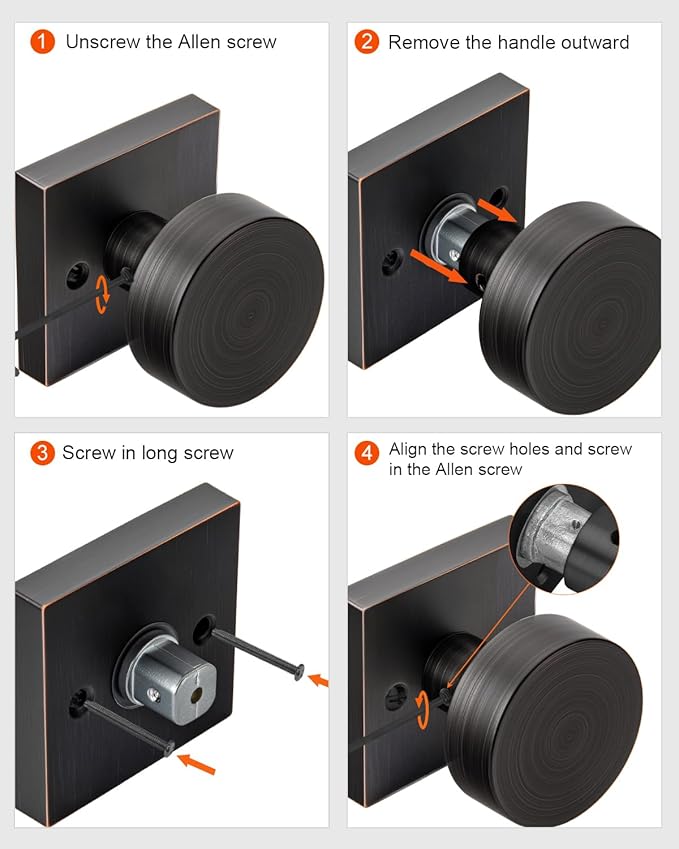 1 Unscrew the Allen screw

2 Remove the handle outward

3 Screw in long screw

4 Align the screw holes and screw in the Allen screw