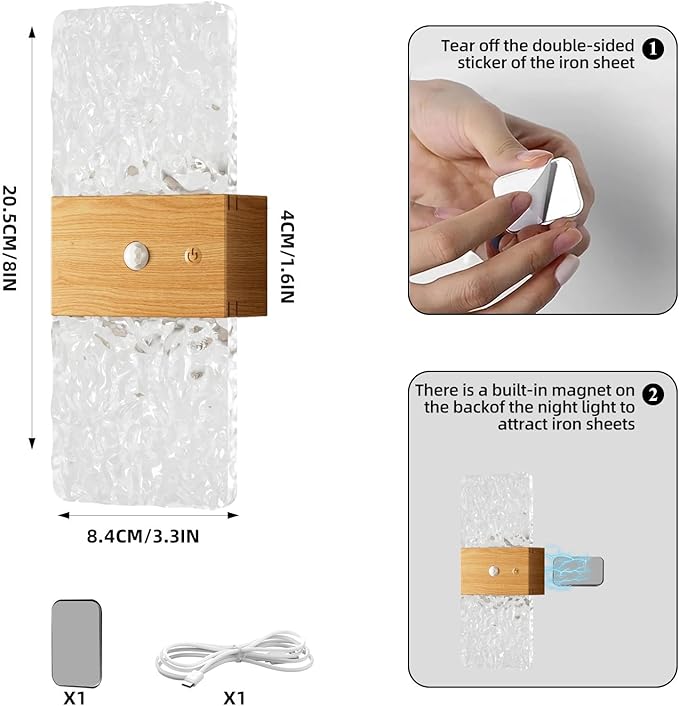 20.5CM/8IN

4CM/1.6IN

8.4CM/3.3IN

X1

X1

Tear off the double-sided sticker of the iron sheet 1

There is a built-in magnet on the backof the night light to attract iron sheets 2