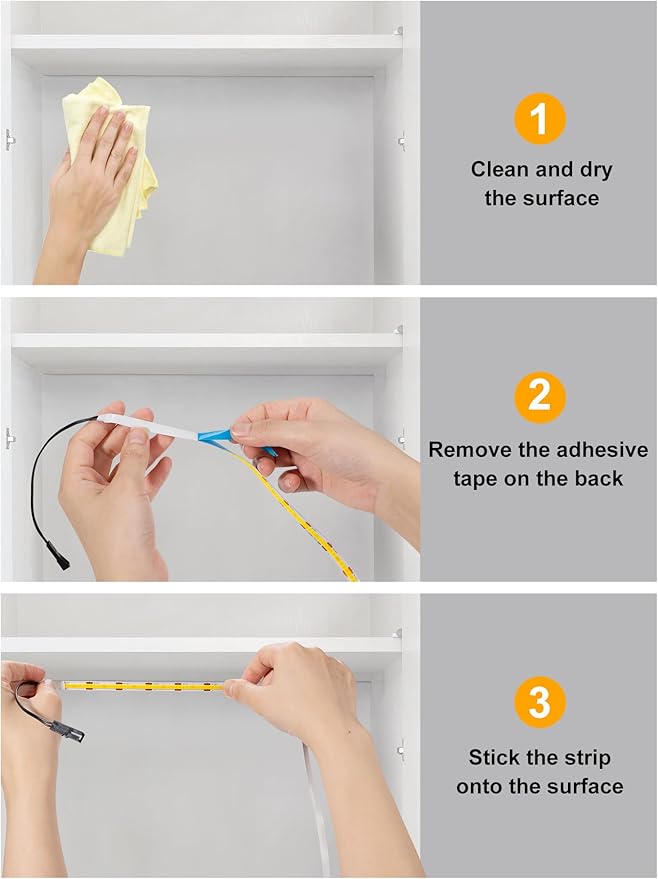 1
Clean and dry the surface

2
Remove the adhesive tape on the back

3
Stick the strip onto the surface