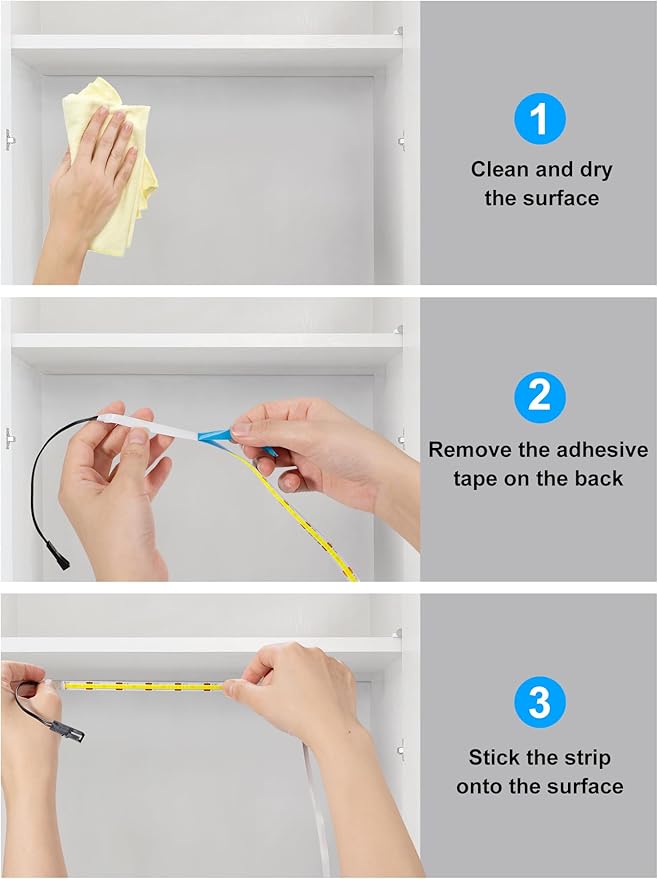 1
Clean and dry the surface

2
Remove the adhesive tape on the back

3
Stick the strip onto the surface