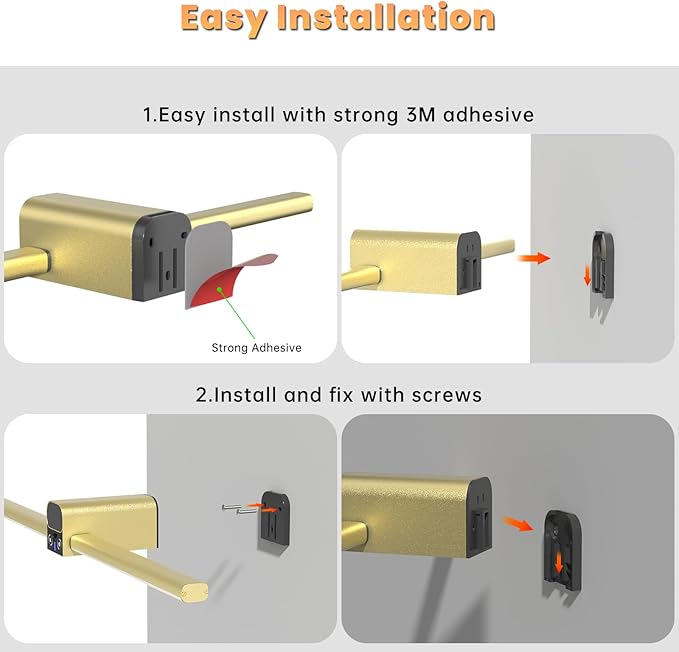 Easy Installation

1.Easy install with strong 3M adhesive

Strong Adhesive

2.Install and fix with screws