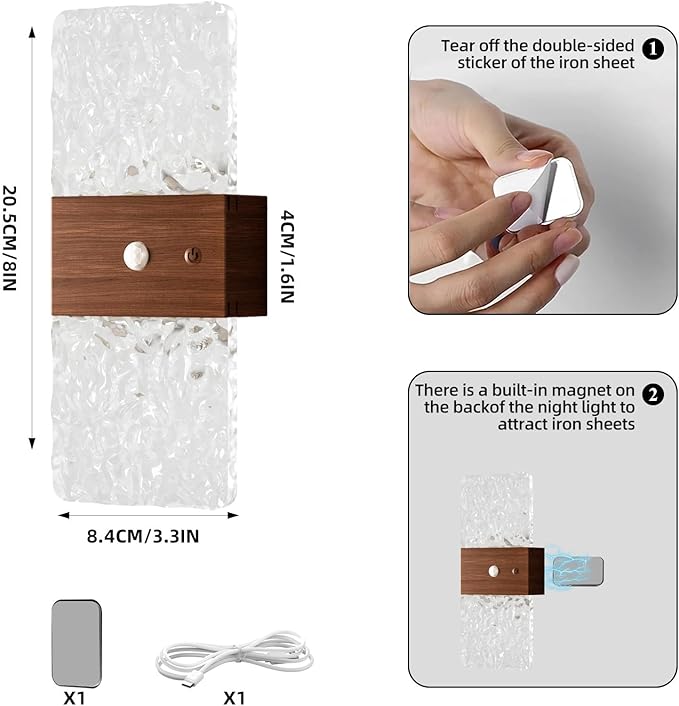 20.5CM/8IN

4CM/1.6IN

8.4CM/3.3IN

X1

X1

Tear off the double-sided sticker of the iron sheet 1

There is a built-in magnet on the backof the night light to attract iron sheets 2