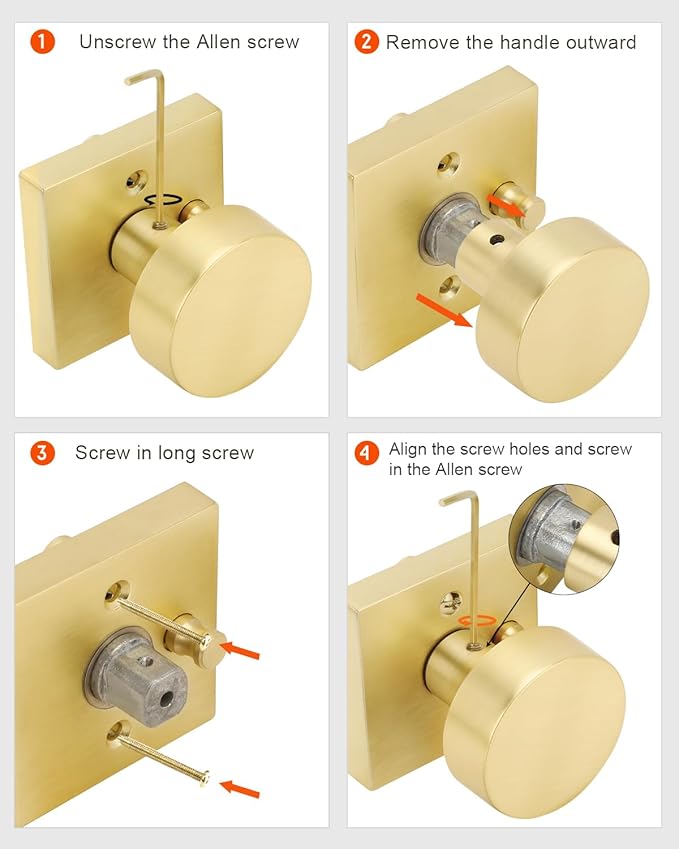 1 Unscrew the Allen screw

2 Remove the handle outward

3 Screw in long screw

4 Align the screw holes and screw in the Allen screw